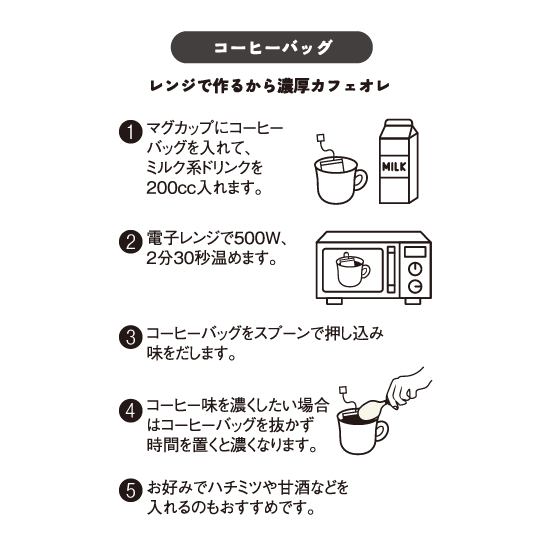 コーヒーバッグ

レンジで作るから濃厚カフェオレ

1 マグカップにコーヒーバッグを入れて、ミルク系ドリンクを200cc入れます。

MILK

2 電子レンジで500W、2分30秒温めます。

3 コーヒーバッグをスプーンで押し込み味をだします。

4 コーヒー味を濃くしたい場合はコーヒーバッグを抜かず時間を置くと濃くなります。

5 お好みでハチミツや甘酒などを入れるのもおすすめです。